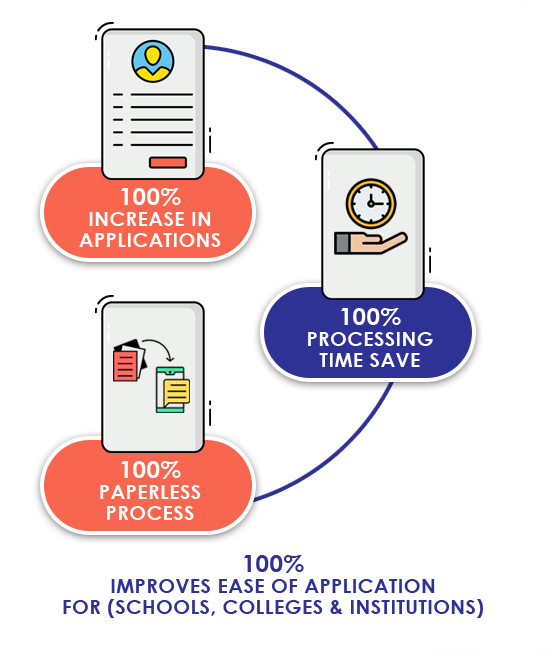 100%
INCREASE IN
APPLICATIONS

100%
PROCESSING
TIME SAVE

100%
PAPERLESS
PROCESS

100%
IMPROVES EASE OF APPLICATION
FOR (SCHOOLS, COLLEGES & INSTITUTIONS)